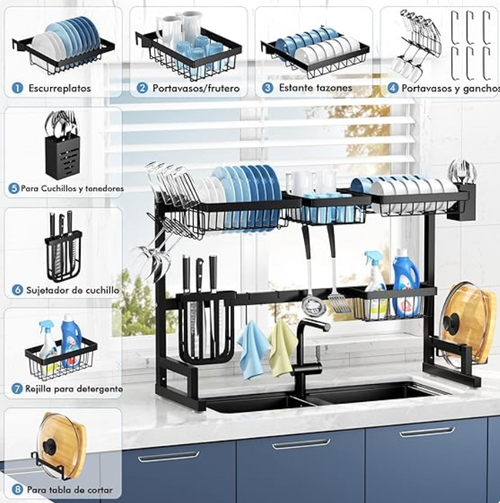 1 Escurreplatos

2 Portavasos/frutero

3 Estante tazones

4 Portavasos y ganchos

5 Para Cuchillos y tenedores

6 Sujetador de cuchillo

7 Rejilla para detergente

8 Para tabla de cortar